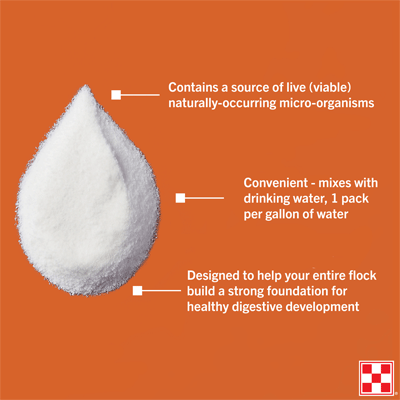 Contains a source of live (viable) naturally-occurring micro-organisms

Convenient - mixes with drinking water, 1 pack per gallon of water

Designed to help your entire flock build a strong foundation for healthy digestive development