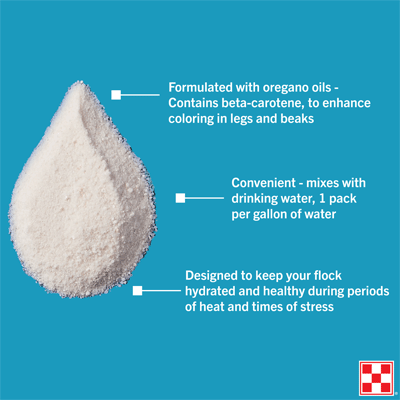 Formulated with oregano oils - Contains beta-carotene, to enhance coloring in legs and beaks

Convenient - mixes with drinking water, 1 pack per gallon of water

Designed to keep your flock hydrated and healthy during periods of heat and times of stress