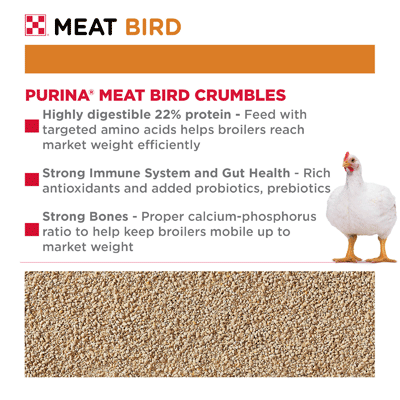 MEAT BIRD

PURINA® MEAT BIRD CRUMBLES

Highly digestible 22% protein - Feed with targeted amino acids helps broilers reach market weight efficiently

Strong Immune System and Gut Health - Rich antioxidants and added probiotics, prebiotics

Strong Bones - Proper calcium-phosphorus ratio to help keep broilers mobile up to market weight