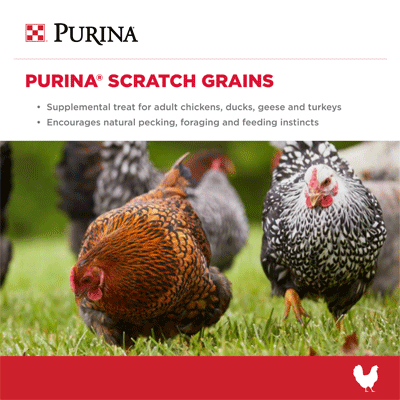 PURINA

PURINA® SCRATCH GRAINS

• Supplemental treat for adult chickens, ducks, geese and turkeys
• Encourages natural pecking, foraging and feeding instincts